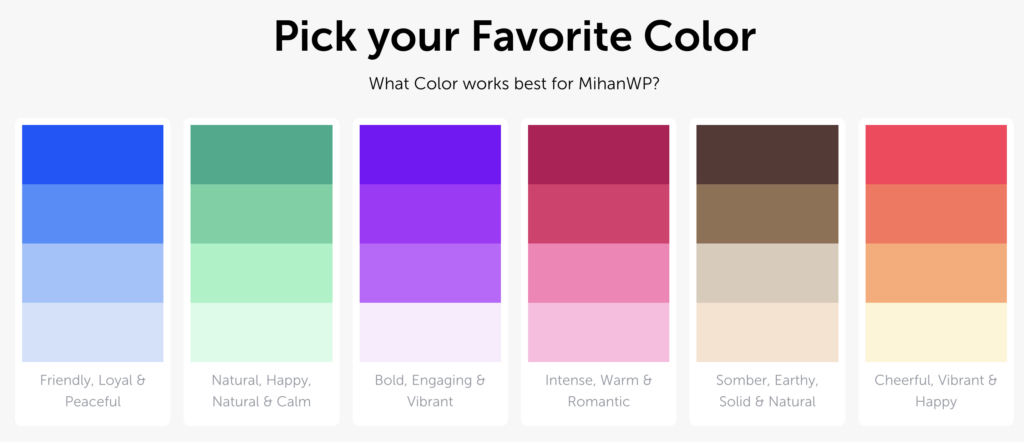 Pick your Favorite Color

What Color works best for MihanWP?

Friendly, Loyal & Peaceful

Natural, Happy, Natural & Calm

Bold, Engaging & Vibrant

Intense, Warm & Romantic

Somber, Earthy, Solid & Natural

Cheerful, Vibrant & Happy